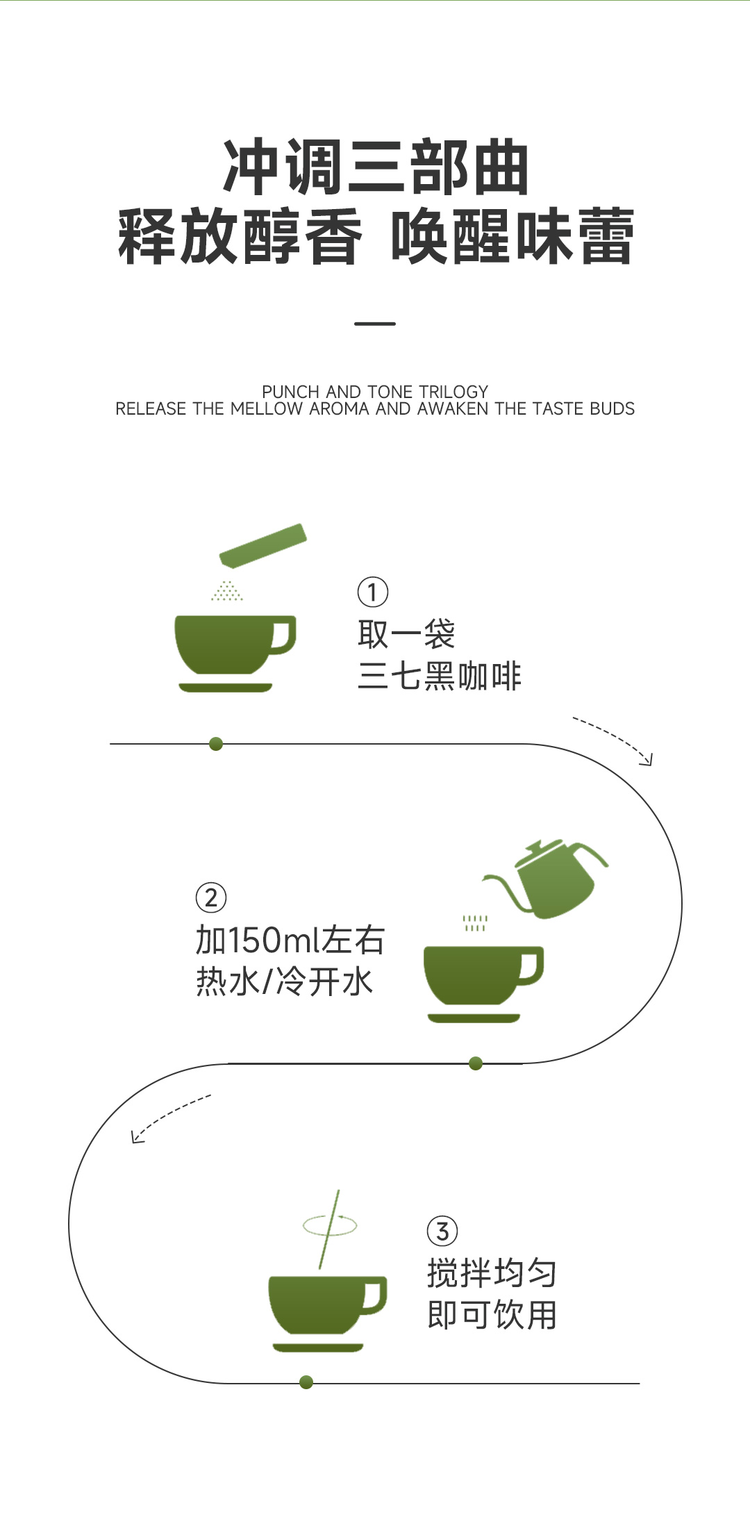 冲调三部曲
释放醇香 唤醒味蕾

PUNCH AND TONE TRILOGY
RELEASE THE MELLOW AROMA AND AWAKEN THE TASTE BUDS

①
取一袋
三七黑咖啡

②
加150ml左右
热水/冷开水

③
搅拌均匀
即可饮用